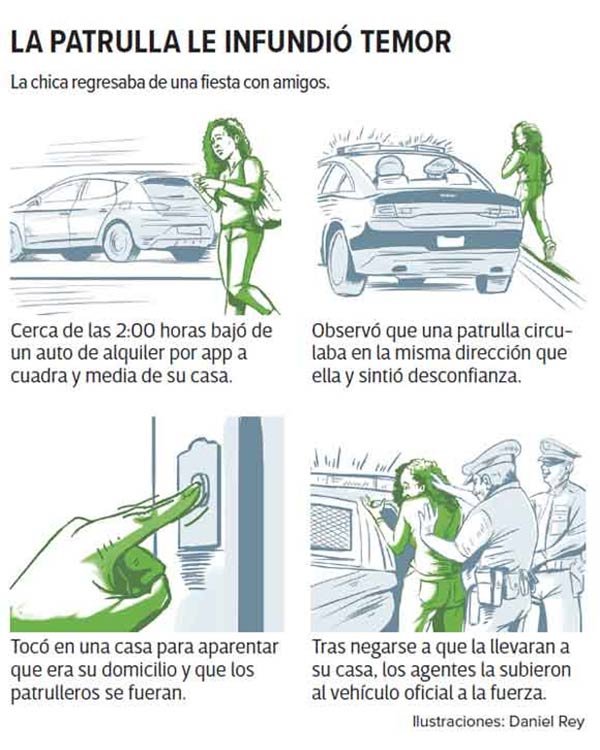 LA PATRULLA LE INFUNDIÓ TEMOR

La chica regresaba de una fiesta con amigos.

Cerca de las 2:00 horas bajó de un auto de alquiler por app a cuadra y media de su casa.

Observó que una patrulla circulaba en la misma dirección que ella y sintió desconfianza.

Tocó en una casa para aparentar que era su domicilio y que los patrulleros se fueran.

Tras negarse a que la llevaran a su casa, los agentes la subieron al vehículo oficial a la fuerza.

Ilustraciones: Daniel Rey